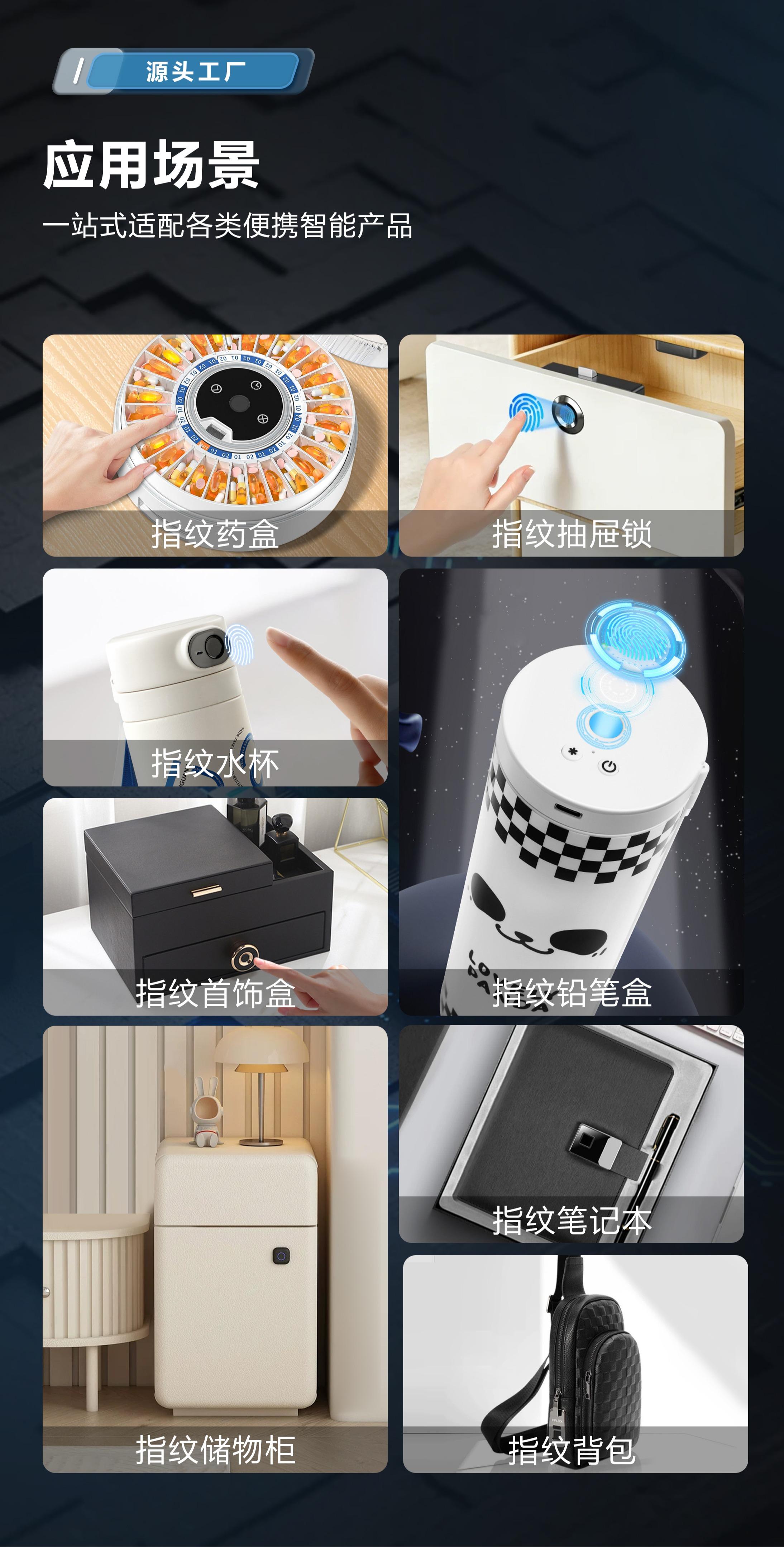 源头工厂

应用场景

一站式适配各类便携智能产品

指纹药盒

指纹抽屉锁

指纹水杯

指纹首饰盒

指纹铅笔盒

指纹储物柜

指纹笔记本

指纹背包